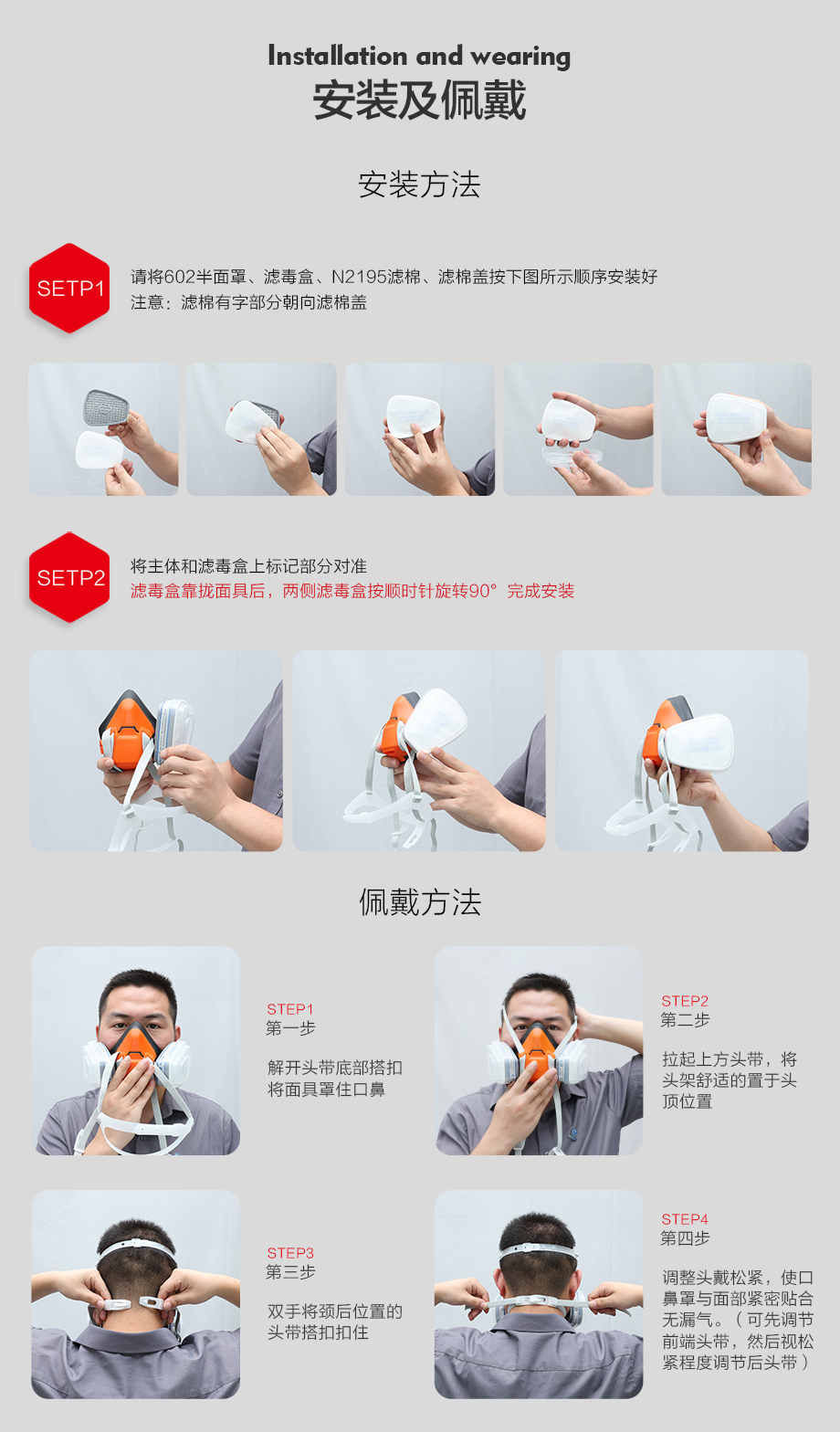 Installation and wearing
安装及佩戴

安装方法

SETP1
请将602半面罩、滤毒盒、N2195滤棉、滤棉盖按下图所示顺序安装好
注意：滤棉有字部分朝向滤棉盖

SETP2
将主体和滤毒盒上标记部分对准
滤毒盒靠拢面具后，两侧滤毒盒按顺时针旋转90° 完成安装

佩戴方法

STEP1
第一步

解开头带底部搭扣
将面具罩住口鼻

STEP2
第二步

拉起上方头带，将头架舒适的置于头顶位置

STEP3
第三步

双手将颈后位置的头带搭扣扣住

STEP4
第四步

调整头戴松紧，使口鼻罩与面部紧密贴合无漏气。（可先调节前端头带，然后视松紧程度调节后头带）